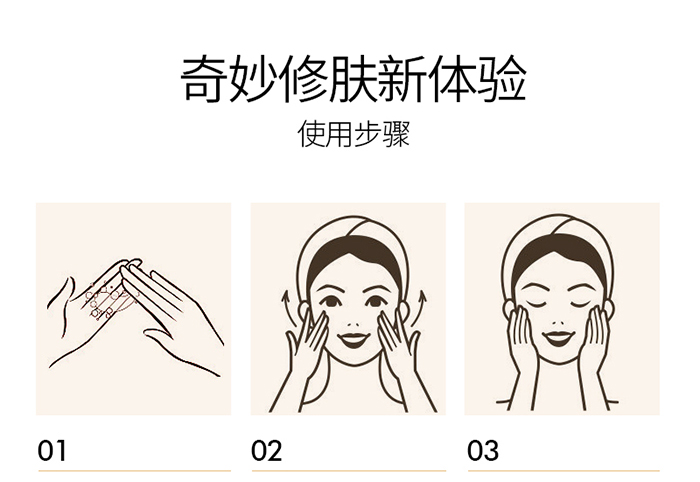 奇妙修肤新体验

使用步骤

01

02

03